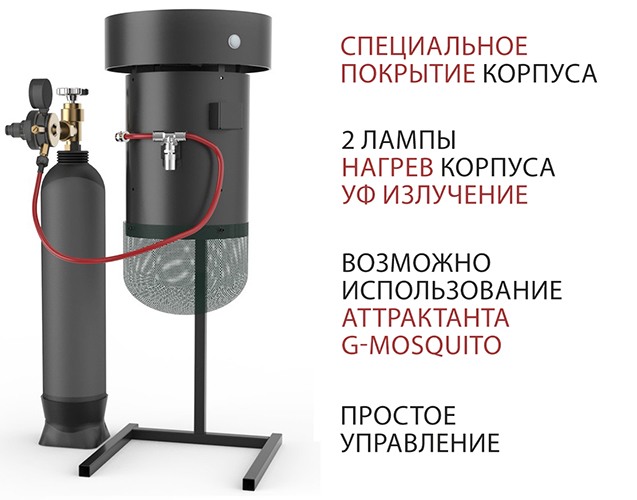 СПЕЦИАЛЬНОЕ ПОКРЫТИЕ КОРПУСА

2 ЛАМПЫ
НАГРЕВ КОРПУСА
УФ ИЗЛУЧЕНИЕ

ВОЗМОЖНО ИСПОЛЬЗОВАНИЕ АТТРАКТАНТА G-MOSQUITO

ПРОСТОЕ УПРАВЛЕНИЕ